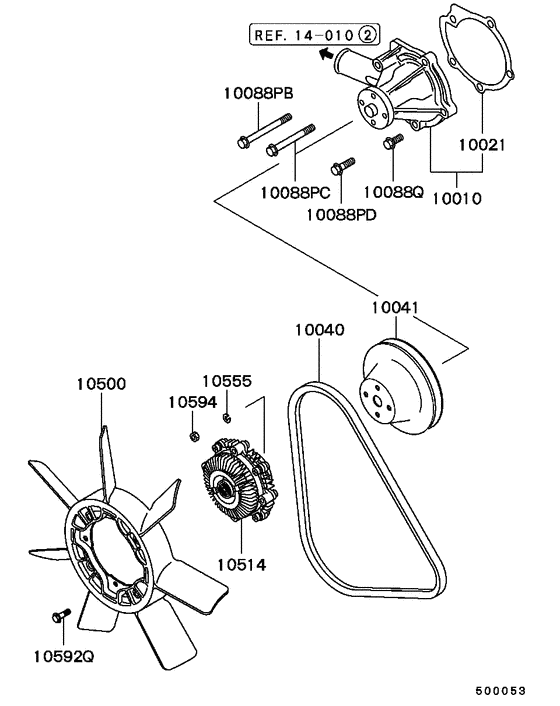 REF. 14-010 ②
10088PB
10021
10088PC
10088Q
10010
10088PD
10041
10040
10500
10555
10594
10514
10592Q
500053