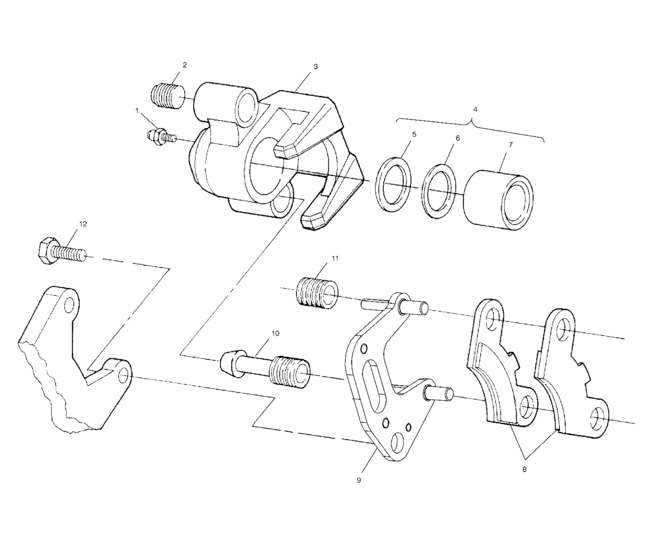 2
3
1
4
5
6
7
12
11
10
9
8