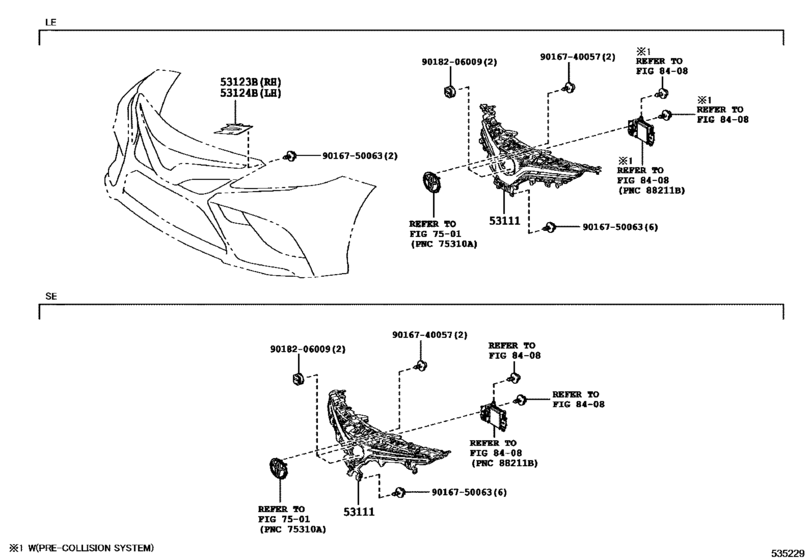 LE

53123B(RH)
53124B(LH)

90167-50063(2)

90182-06009(2)

90167-40057(2)

※1
REFER TO
FIG 84-08

※1
REFER TO
FIG 84-08

※1
REFER TO
FIG 84-08
(PNC 88211B)

REFER TO
FIG 75-01
(PNC 75310A)

53111

90167-50063(6)

SE

90182-06009(2)

90167-40057(2)

REFER TO
FIG 84-08

REFER TO
FIG 84-08

REFER TO
FIG 84-08
(PNC 88211B)

REFER TO
FIG 75-01
(PNC 75310A)

53111

90167-50063(6)

※1 W(PRE-COLLISION SYSTEM)

535229