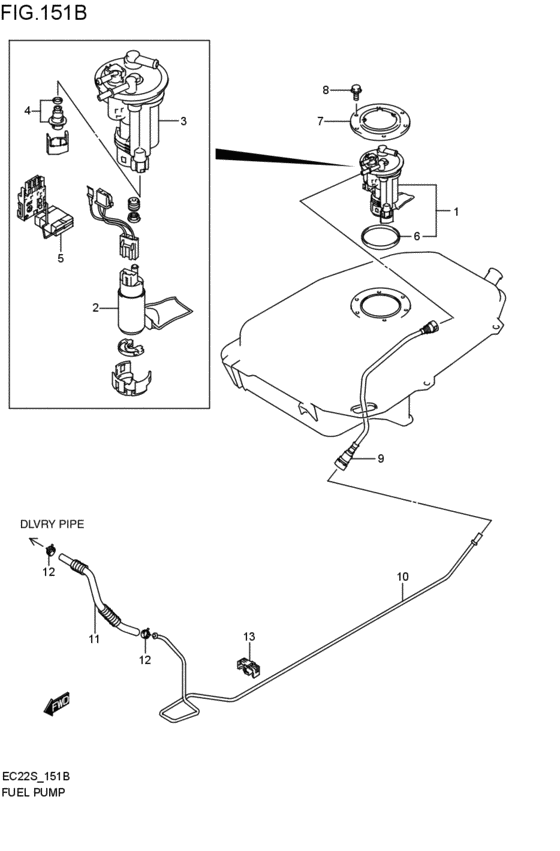 FIG.151B

4
3
5
2
8
7
1
6
9
DLVRY PIPE
12
11
12
13
10
FWD

EC22S_151B
FUEL PUMP