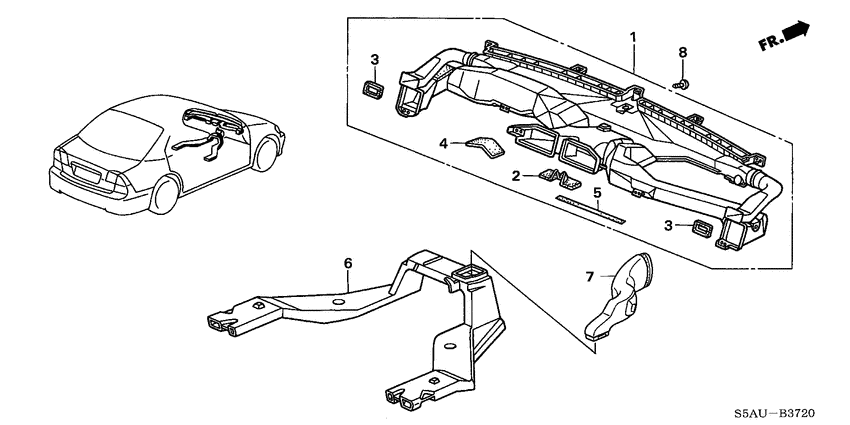 FR.

1

8

3

4

2

5

3

6

7

S5AU—B3720