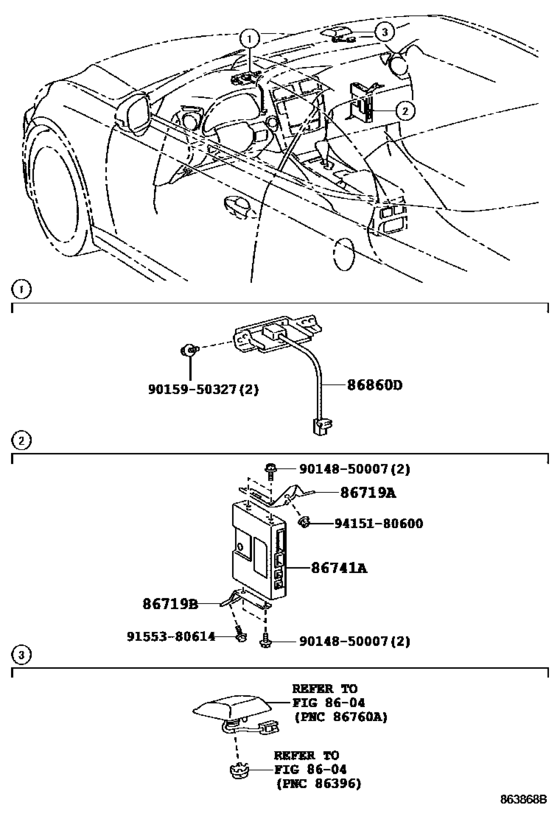 1
3
2

1

90159-50327(2)
86860D

2

90148-50007(2)
86719A
94151-80600
86741A
86719B
91553-80614
90148-50007(2)

3

REFER TO
FIG 86-04
(PNC 86760A)

REFER TO
FIG 86-04
(PNC 86396)

863868B