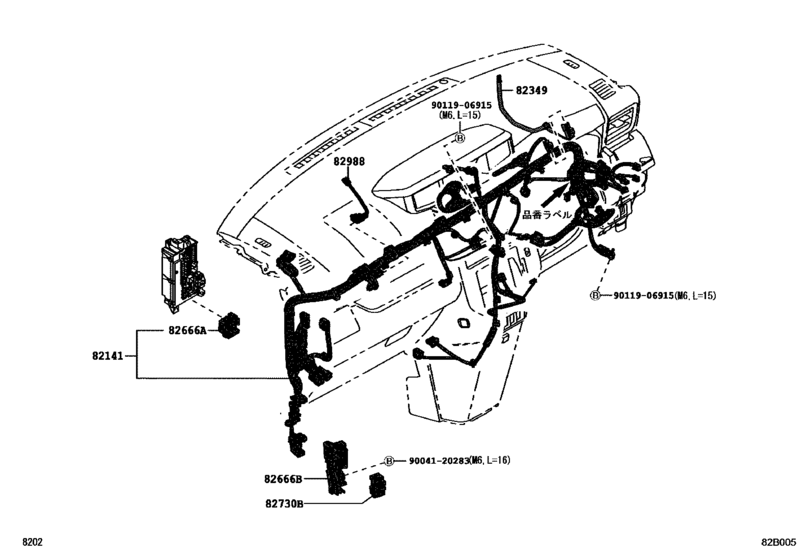 82349
90119-06915
(M6, L=15)
B
82988
品番ラベル
B 90119-06915(M6, L=15)
82666A
82141
B 90041-20283(M6, L=16)
82666B
82730B
8202
82B005