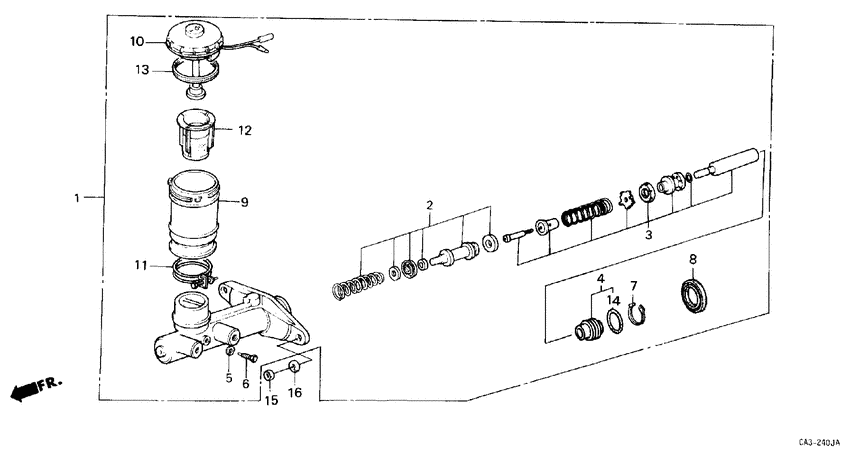 10
13
12
1
9
11
2
3
4
14
7
8
5
6
15
16
FR.
CA3-240JA