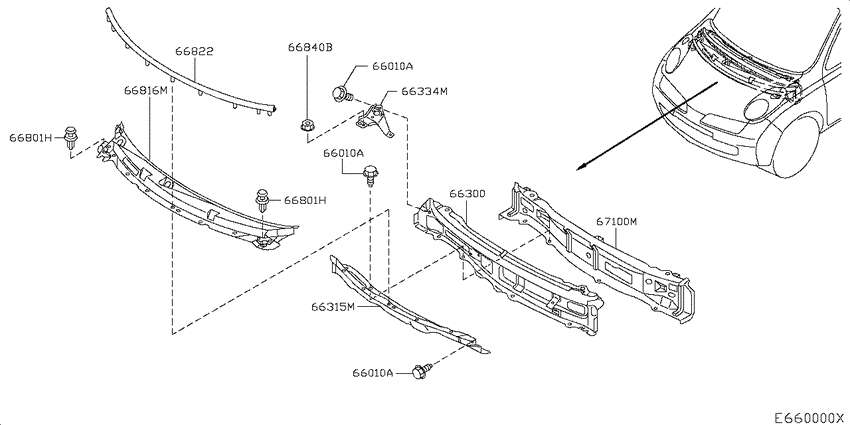 66822
66840B
66010A
66334M
66816M
66801H
66010A
66801H
66300
67100M
66315M
66010A
E660000X