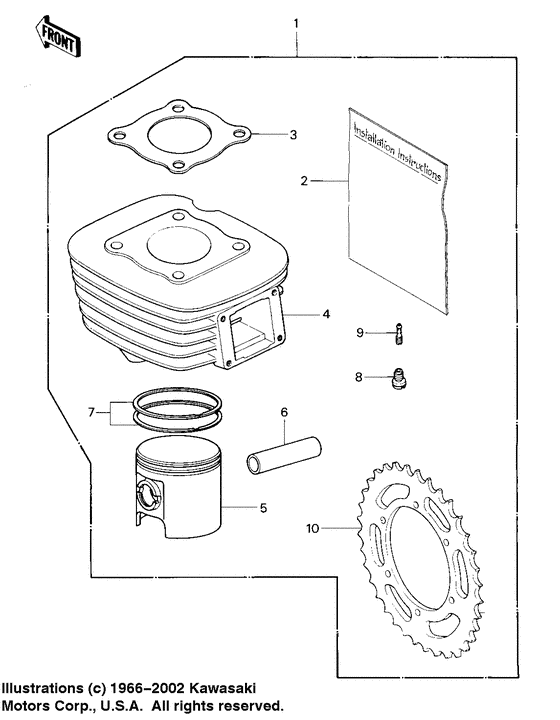 FRONT

1

3

Installation Instructions

2

4

9

8

7

6

5

10

Illustrations (c) 1966–2002 Kawasaki Motors Corp., U.S.A. All rights reserved.