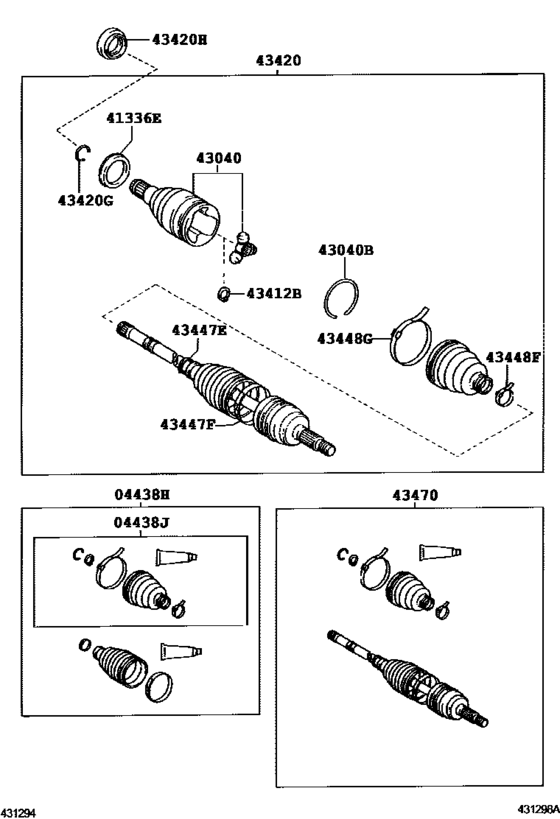 43420H
43420
41336E
43040
43420G
43040B
43412B
43447E
43448G
43448F
43447F
04438H
04438J
43470
431294
431298A