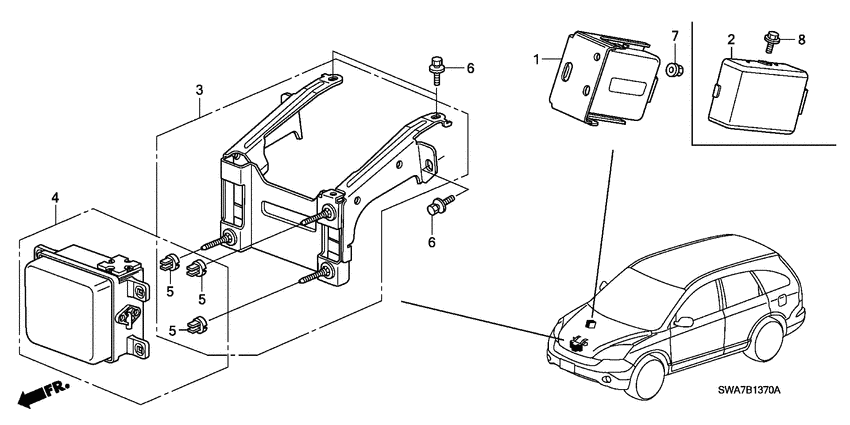 3
6
1
7
2
8
4
6
5
5
5
FR.
SWA7B1370A