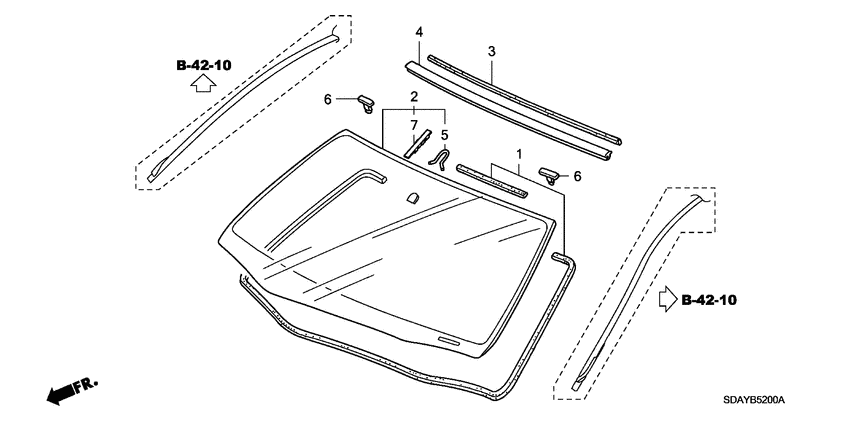 B-42-10

4

3

6

2

7

5

1

6

B-42-10

FR.

SDAYB5200A