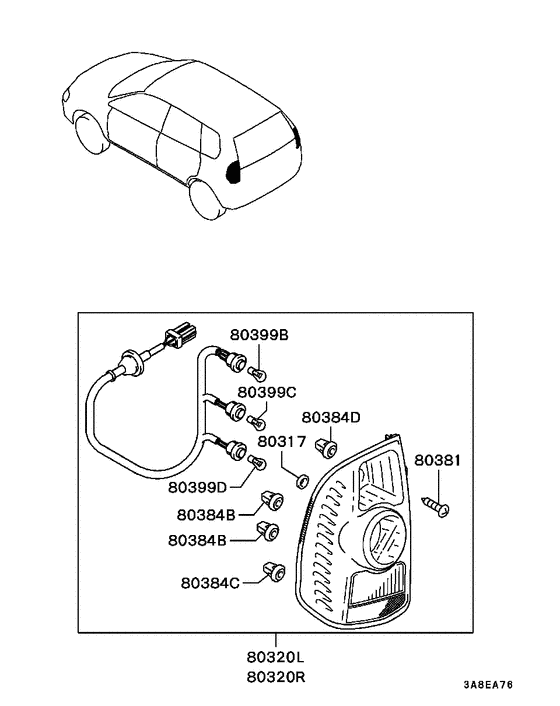 80399B
80399C
80384D
80317
80381
80399D
80384B
80384B
80384C
80320L
80320R
3A8EA76