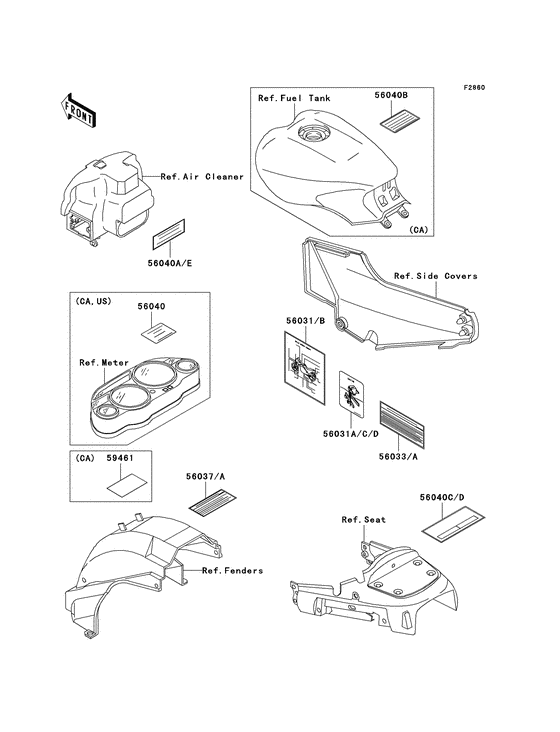 F2860

FRONT

Ref.Fuel Tank

56040B

(CA)

Ref.Air Cleaner

56040A/E

Ref.Side Covers

(CA,US)

56040

Ref.Meter

56031/B

56031A/C/D

56033/A

(CA) 59461

56037/A

56040C/D

Ref.Seat

Ref.Fenders