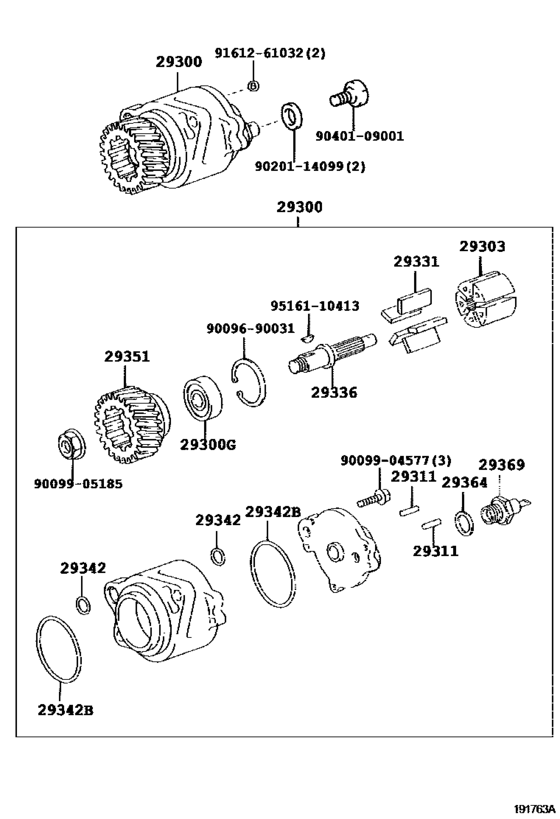 29300
91612-61032(2)
90401-09001
90201-14099(2)
29300
29331
29303
95161-10413
90096-90031
29351
29336
29300G
90099-05185
90099-04577(3)
29369
29311
29364
29342
29342B
29311
29342
29342B
191763A