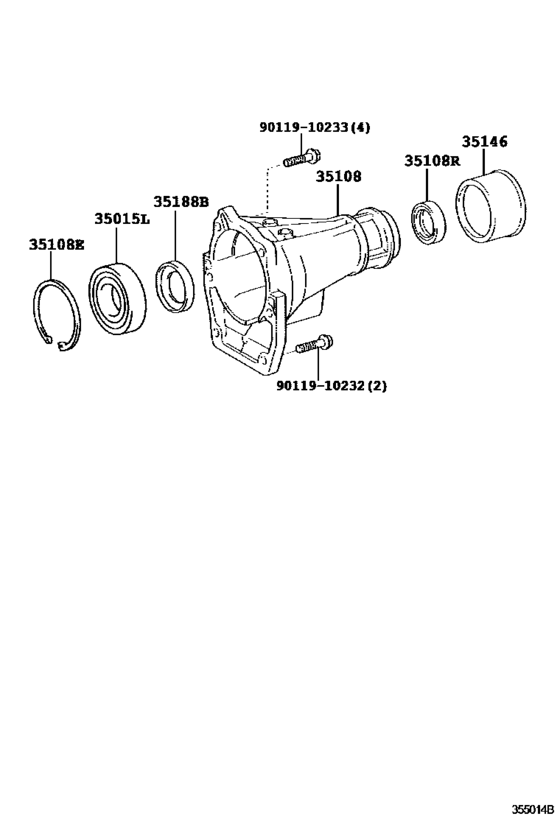 90119-10233(4)

35146

35108R

35108

35188B

35015L

35108E

90119-10232(2)

355014B