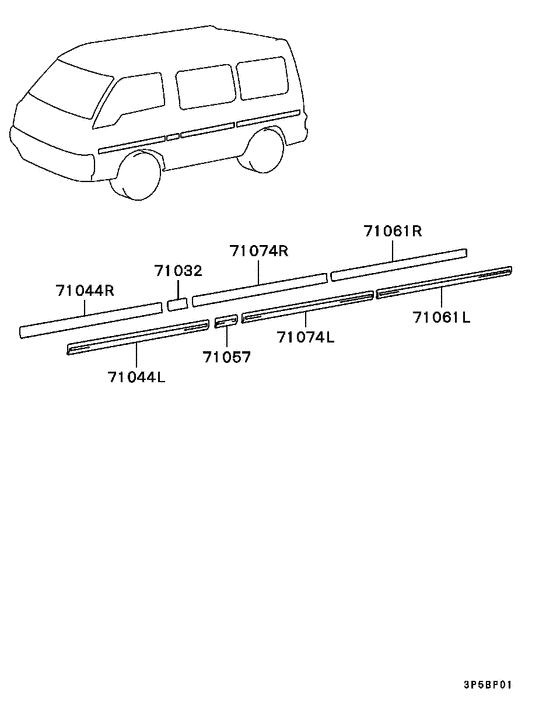 71061R
71074R
71032
71044R
71061L
71074L
71057
71044L

3P5BP01