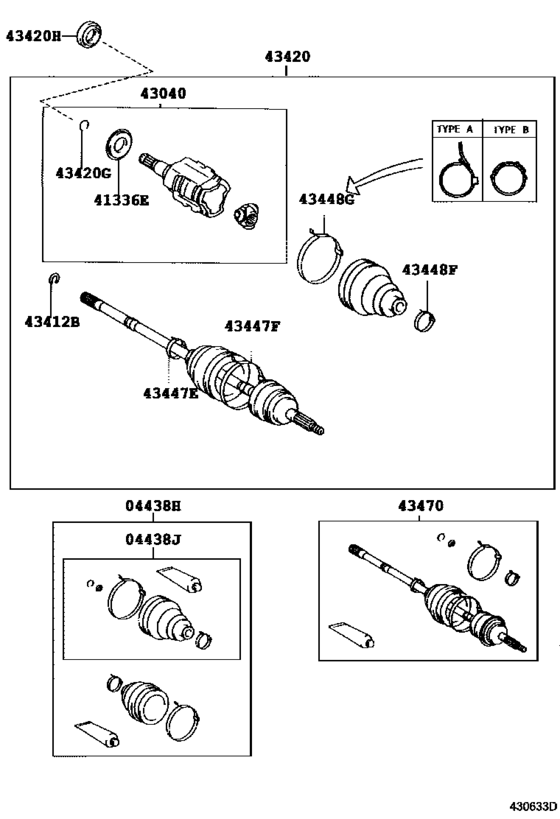 43420H
43420
43040
TYPE A
TYPE B
43420G
41336E
43448G
43448F
43412B
43447F
43447E
04438H
04438J
43470
430633D