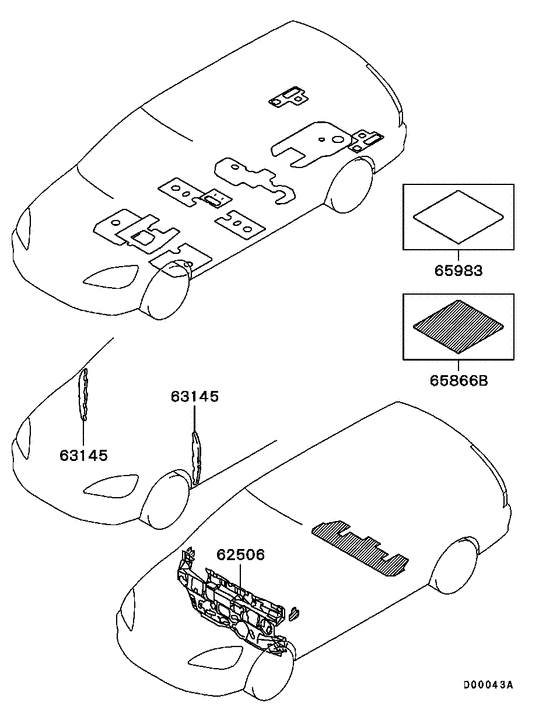 65983

65866B

63145

63145

62506

D00043A