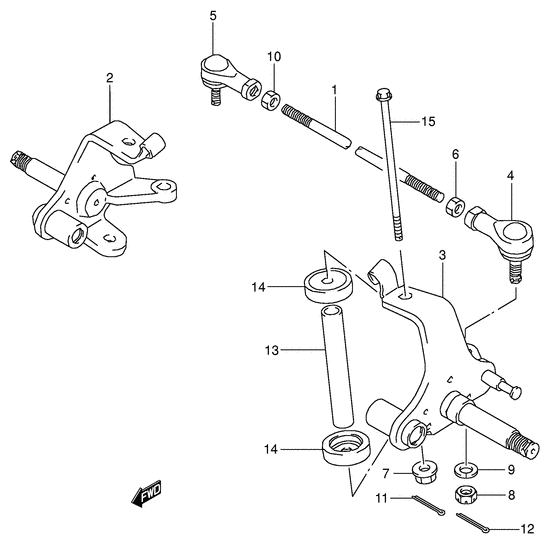 5
10
2
1
15
6
4
3
14
13
14
7
9
8
11
12
FWD