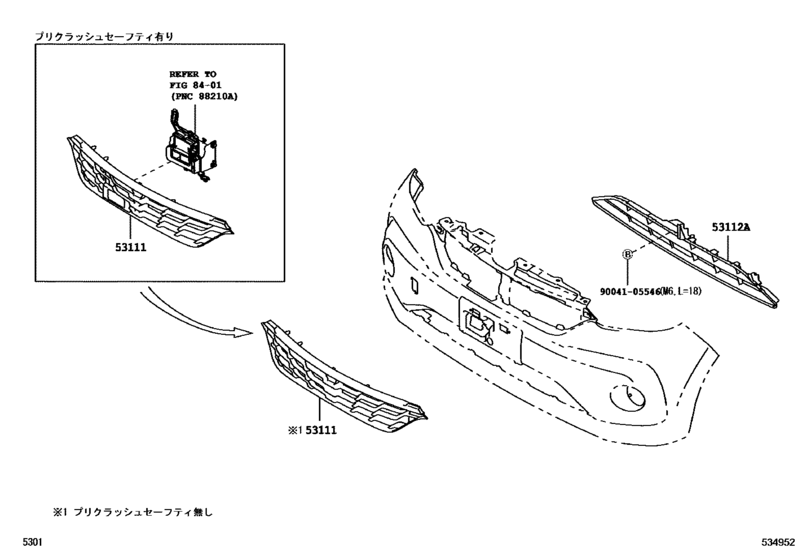 プリクラッシュセーフティ有り

REFER TO
FIG 84-01
(PNC 88210A)

53111

53112A

B

90041-05546(M6, L=18)

※1 53111

※1 プリクラッシュセーフティ無し

5301

534952