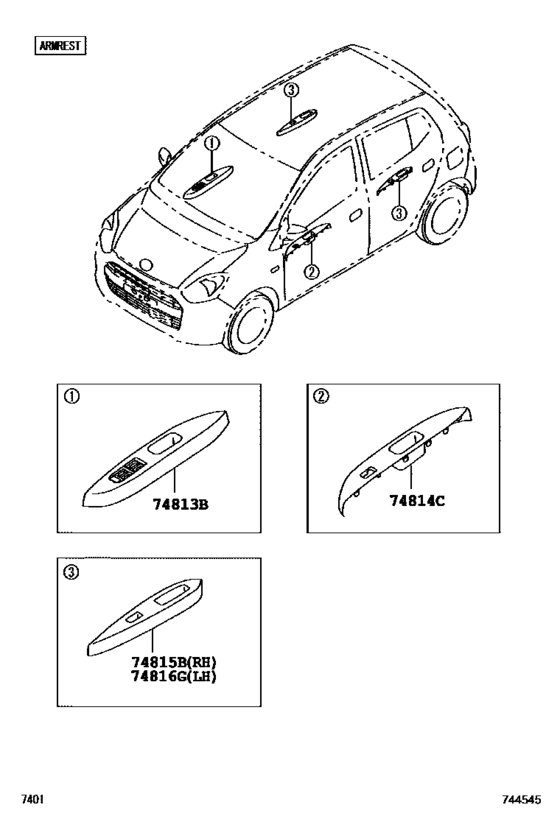 ARMREST

③

①

③

②

①

74813B

②

74814C

③

74815B(RH)
74816G(LH)

7401

744545