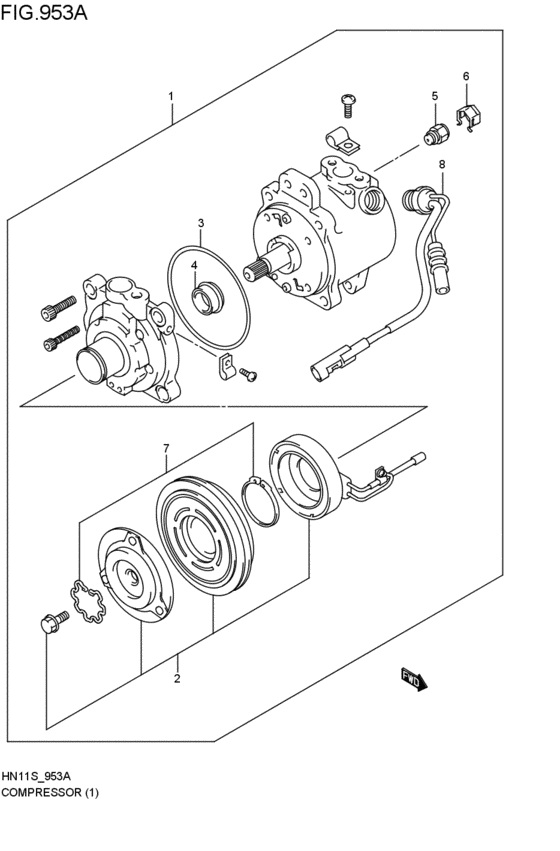 FIG.953A

1

6

5

8

3

4

7

2

FWD

HN11S_953A
COMPRESSOR (1)