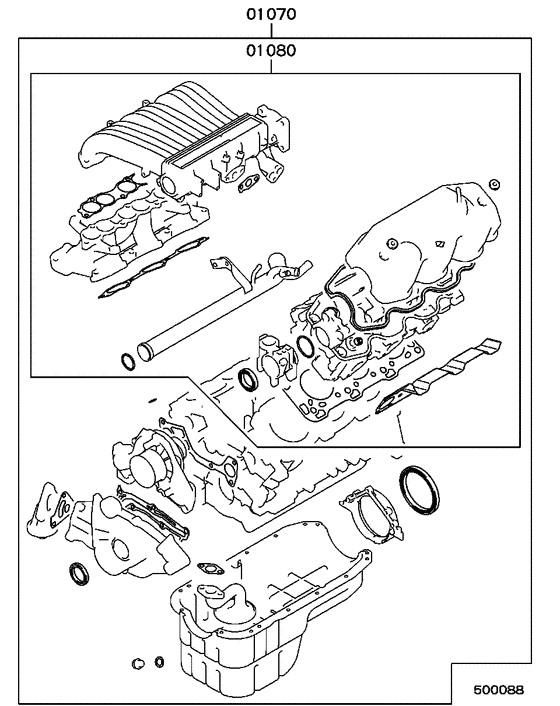 01070
01080
500088