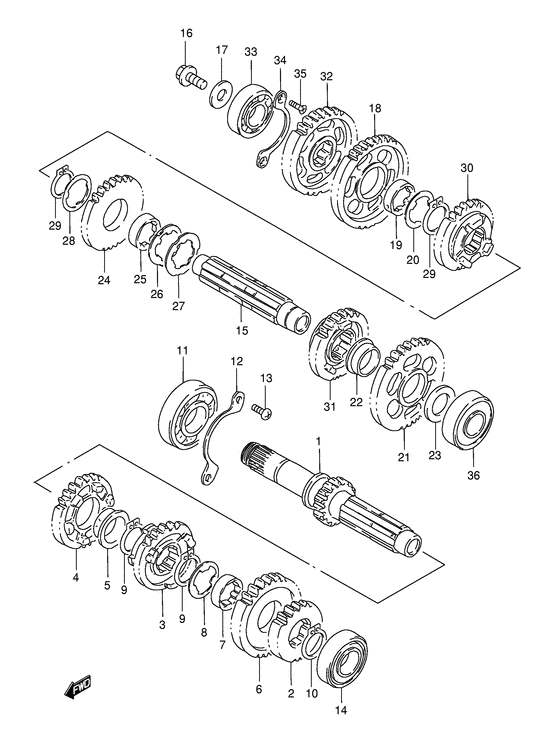 16
17
33
34
35
32
18
30
29
28
24
25
26
27
15
19
20
29
11
12
13
31
22
21
23
36
1
4
5
9
3
9
8
7
6
2
10
14
FWD