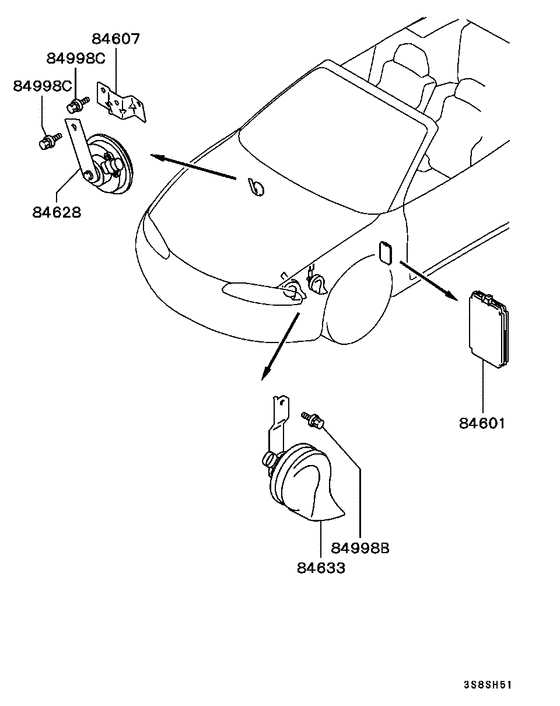 84607
84998C
84998C
84628
84601
84998B
84633
3S8SH51