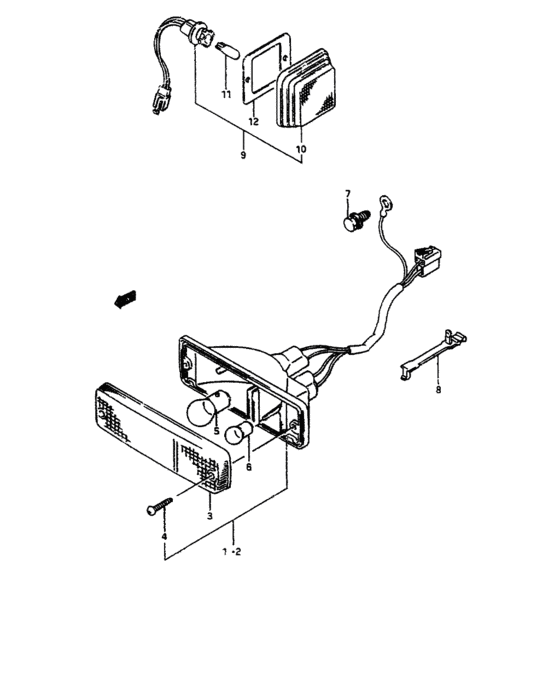 11
12
10
9
7
8
5
6
3
4
1 -2