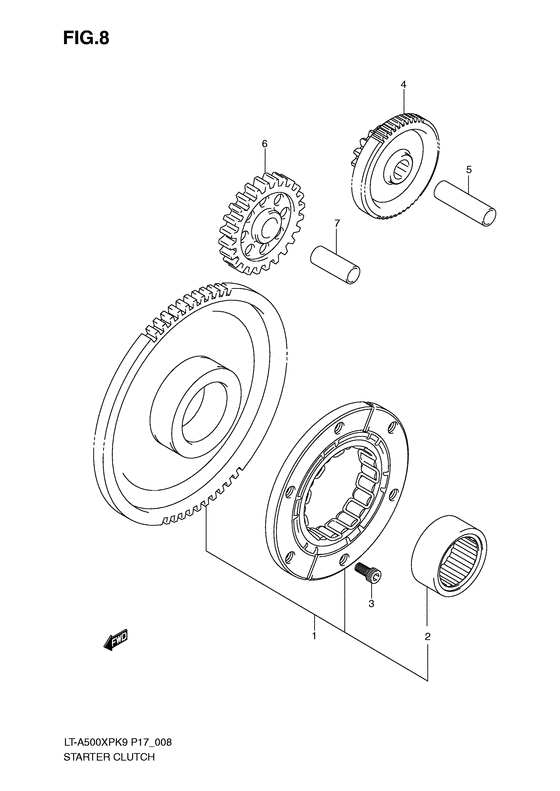 FIG.8

4

6

5

7

3

1

2

FWD

LT-A500XPK9 P17_008
STARTER CLUTCH