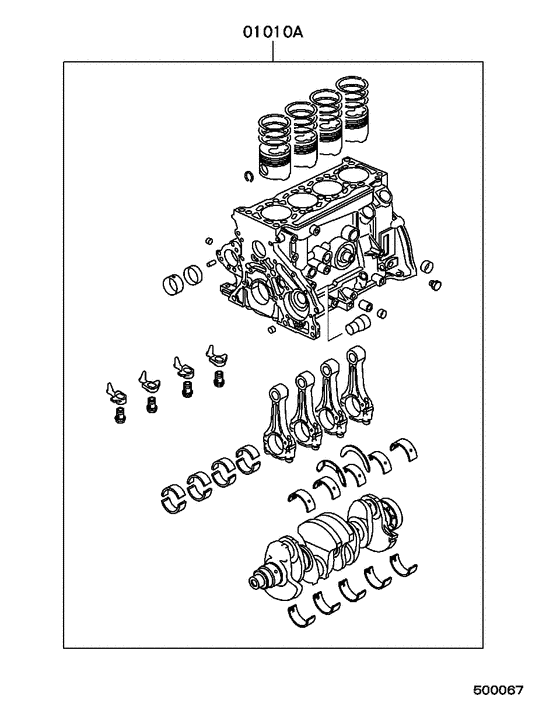 01010A

500067