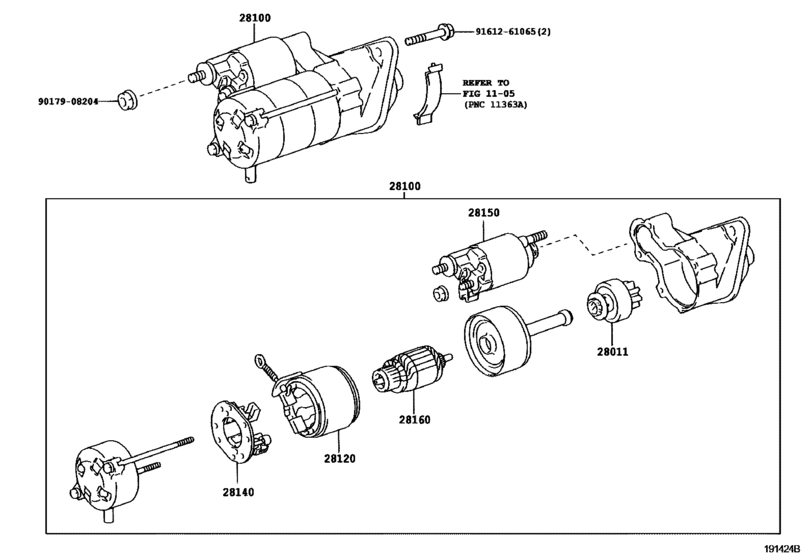 28100

91612-61065(2)

90179-08204

REFER TO
FIG 11-05
(PNC 11363A)

28100

28150

28011

28160

28120

28140

191424B