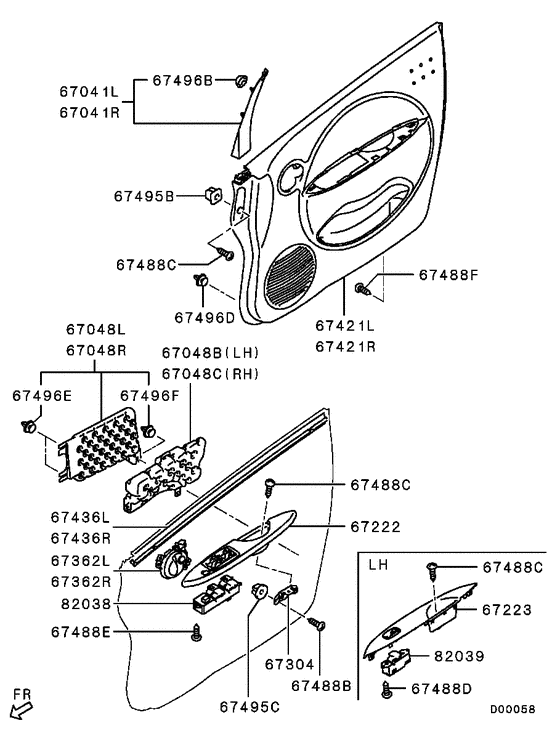 67041L
67041R
67496B
67495B
67488C
67496D
67488F
67421L
67421R
67048L
67048R
67048B(LH)
67048C(RH)
67496E
67496F
67488C
67436L
67436R
67222
67362L
67362R
82038
67488E
67304
67488B
67495C
LH
67488C
67223
82039
67488D
FR
D00058