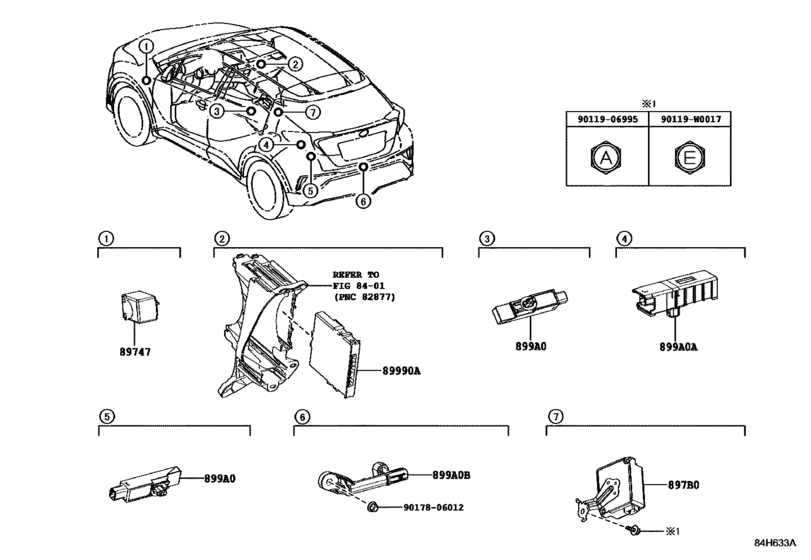 1
2
3
7
4
5
6

※1

| 90119-06995 | 90119-W0017 |
|---|---|
| A | E |

1
89747

2
REFER TO FIG 84-01 (PNC 82877)
89990A

3
899A0

4
899A0A

5
899A0

6
899A0B
90178-06012

7
897B0
※1

84H633A