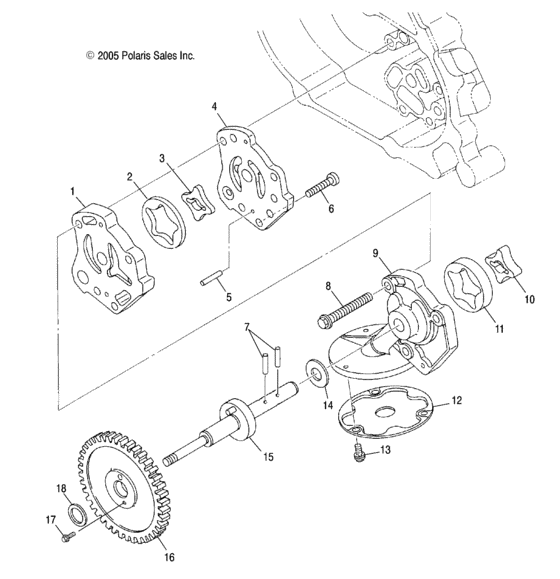 © 2005 Polaris Sales Inc.

4
3
2
1
6
5
9
8
10
11
7
14
12
13
15
18
17
16