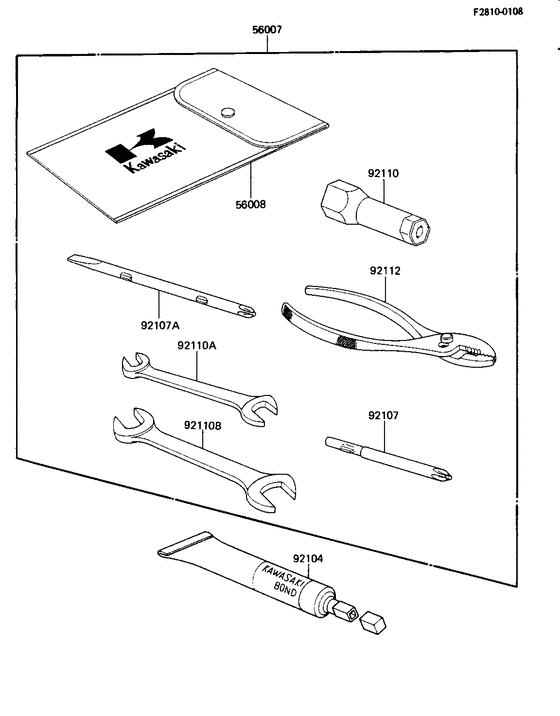 F2810-0108

56007

Kawasaki

56008

92110

92112

92107A

92110A

92110B

92107

92104

KAWASAKI BOND