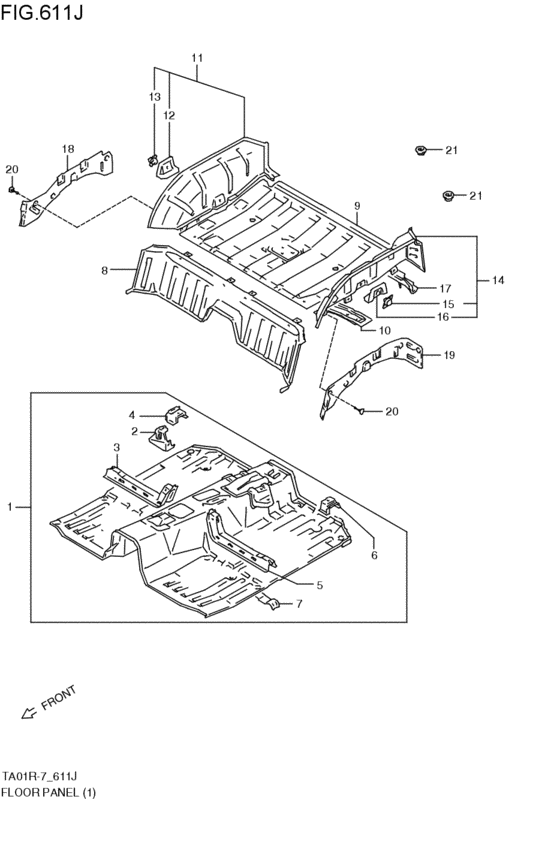 FIG.611J

11
13
12
18
20
21
21
9
8
14
17
15
16
10
19
20
4
2
3
1
6
5
7

FRONT

TA01R-7_611J
FLOOR PANEL (1)