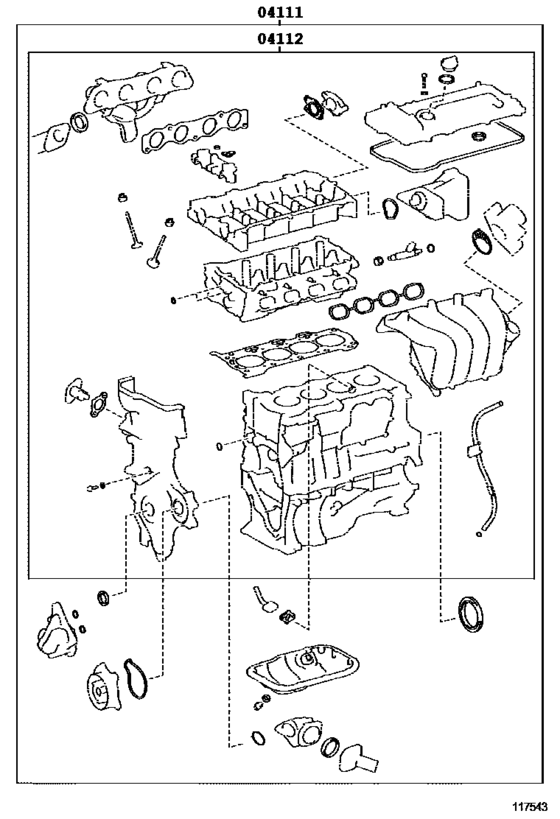 04111
04112
117543