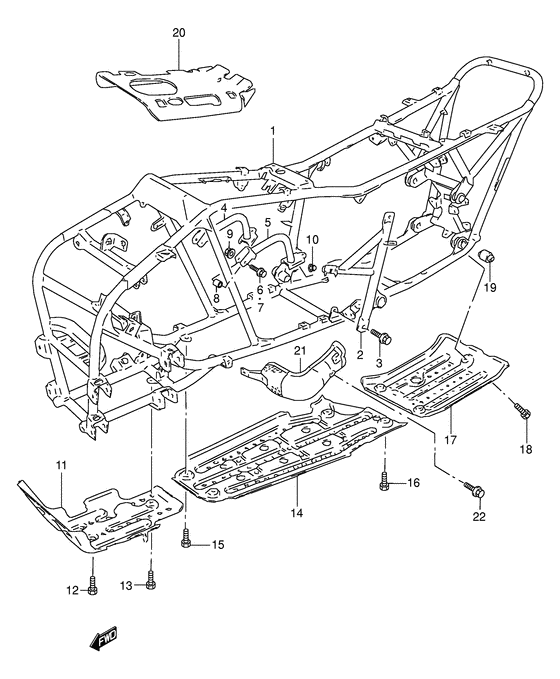 20
1
4
5
9
10
6
8
7
19
2
3
21
17
18
11
14
16
22
15
12
13
FWD