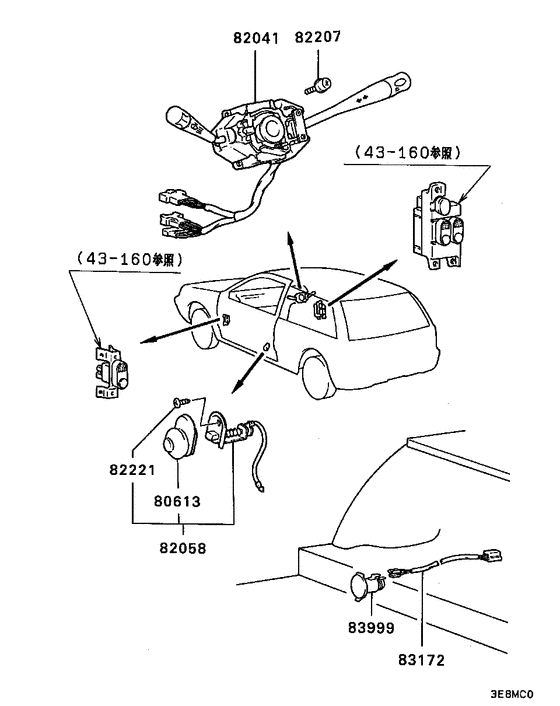 82041
82207
(43-160参照)
(43-160参照)
82221
80613
82058
83999
83172
3E8MC0