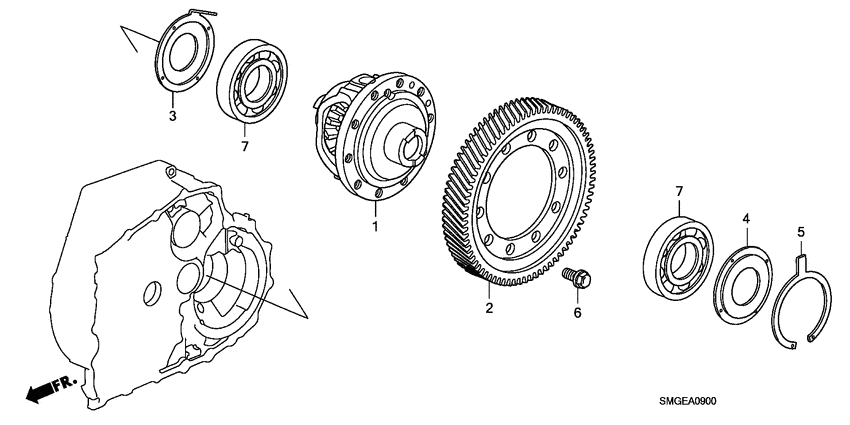 3
7
1
2
6
7
4
5
FR.
SMGEA0900