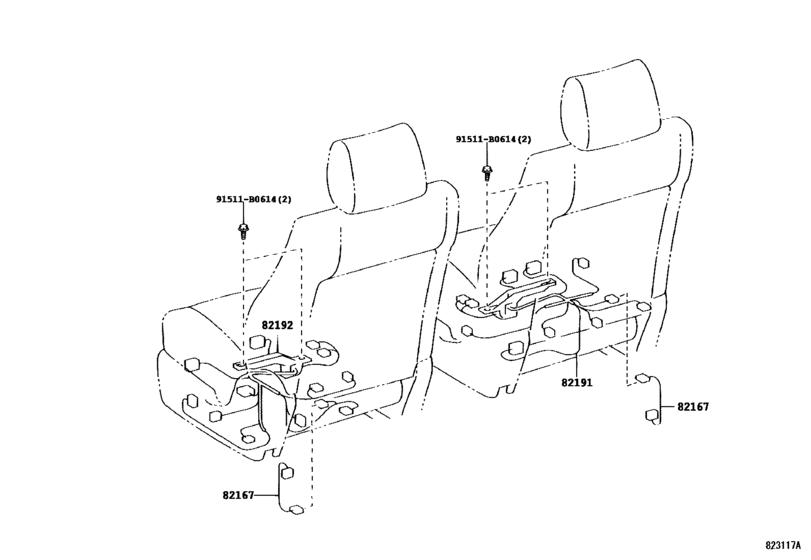 91511-B0614(2)

91511-B0614(2)

82192

82191

82167

82167

823117A