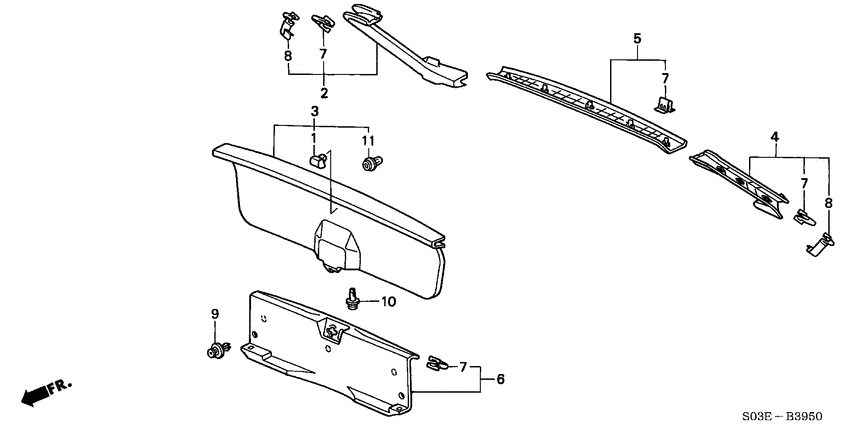 8
7
2
5
7
3
1
11
4
7
8
10
9
7
6
FR.
S03E – B3950