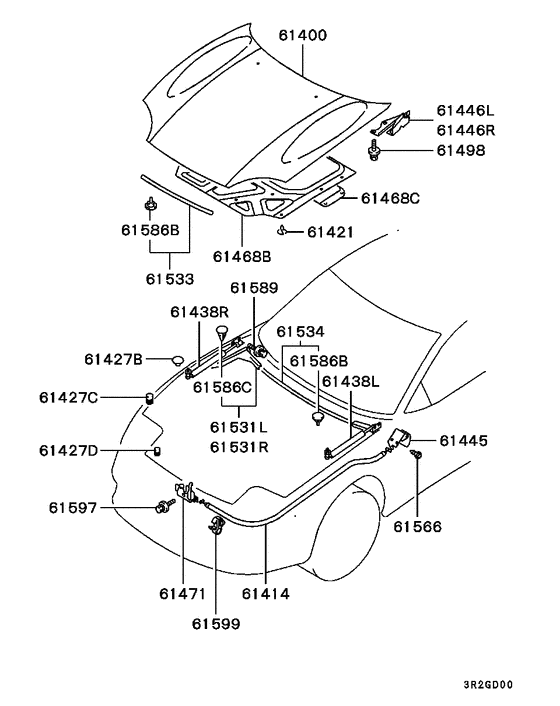 61400
61446L
61446R
61498
61468C
61586B
61421
61468B
61533
61589
61438R
61534
61427B
61586B
61586C
61438L
61427C
61531L
61531R
61445
61427D
61597
61566
61471
61414
61599
3R2GD00