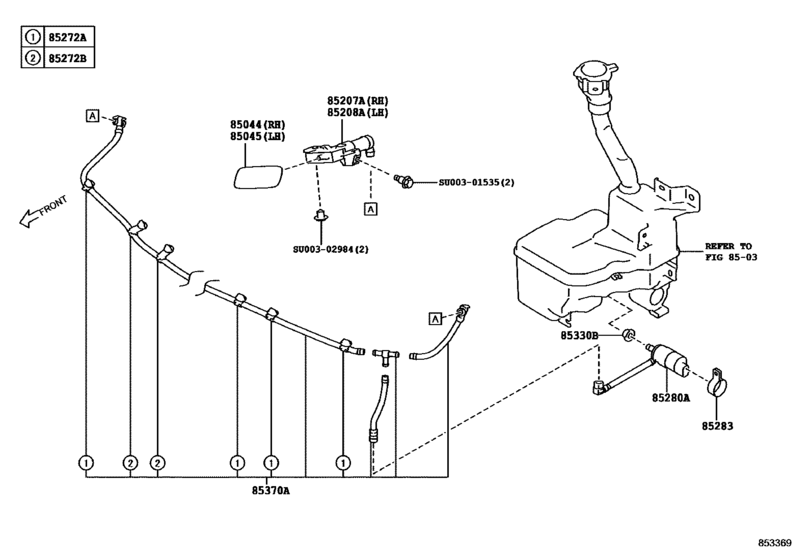 | ① | 85272A |
|---|---|
| ② | 85272B |

A

FRONT

85044(RH)
85045(LH)

85207A(RH)
85208A(LH)

SU003-01535(2)

A

SU003-02984(2)

REFER TO FIG 85-03

A

85330B

85280A

85283

① ② ② ① ① ①

85370A

853369