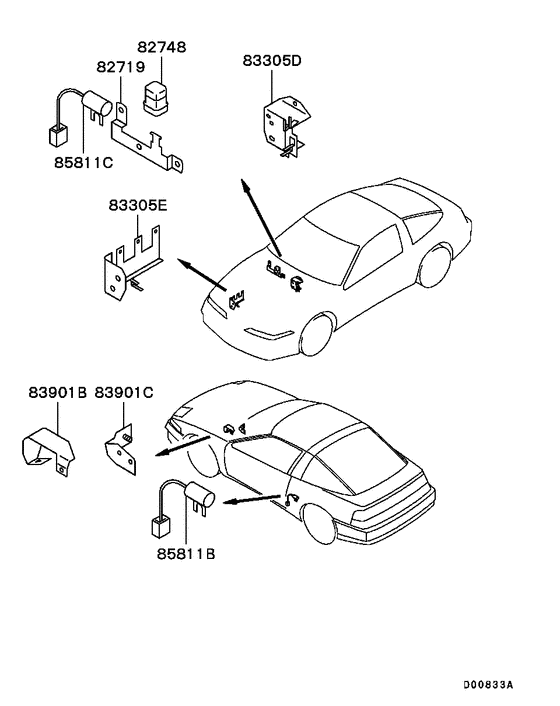 82748
82719
83305D
85811C
83305E
83901B
83901C
85811B
D00833A