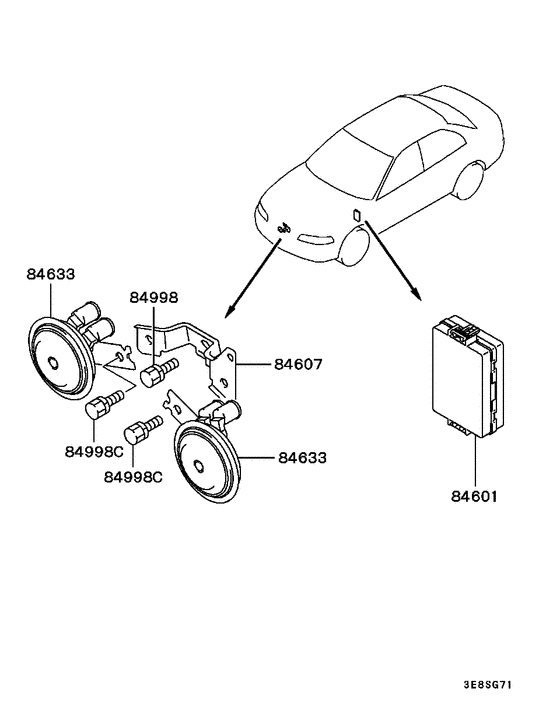 84633
84998
84607
84998C
84998C
84633
84601
3E8SG71