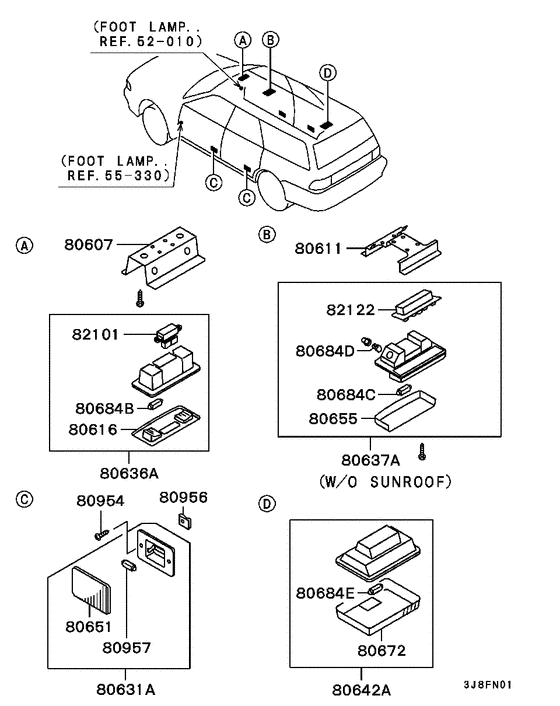 (FOOT LAMP.. REF. 52-010)

A

B

D

(FOOT LAMP.. REF. 55-330)

C

C

A

80607

82101

80684B

80616

80636A

B

80611

82122

80684D

80684C

80655

80637A

(W/O SUNROOF)

C

80954

80956

80651

80957

80631A

D

80684E

80672

80642A

3J8FN01