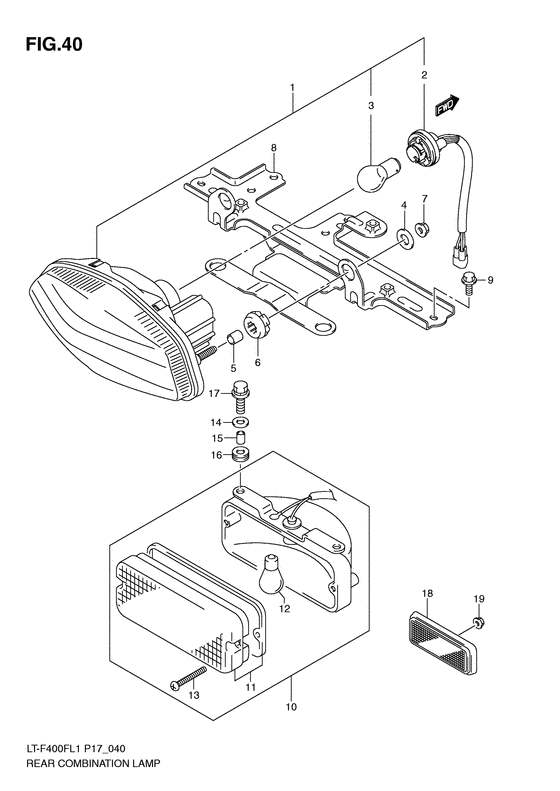 FIG.40

1
2
3
FWD
8
4
7
9
5
6
17
14
15
16
12
18
19
13
11
10

LT-F400FL1 P17_040
REAR COMBINATION LAMP