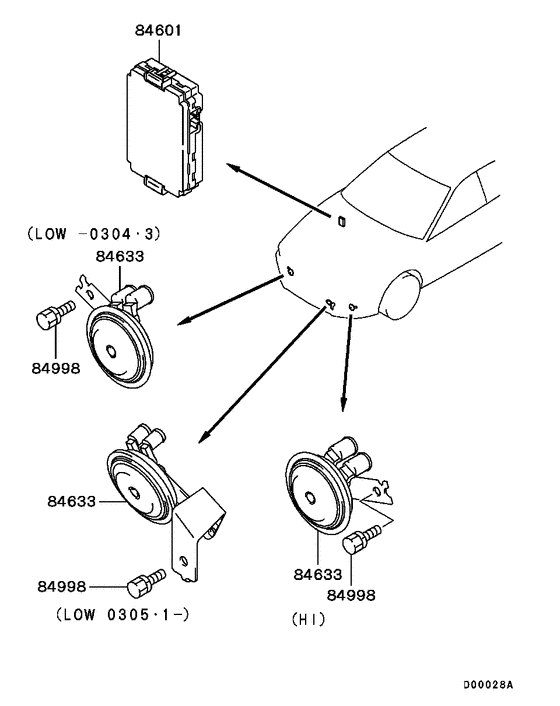 84601

(LOW -0304·3)

84633

84998

84633

84998

(LOW 0305·1-)

84633

84998

(HI)

D00028A