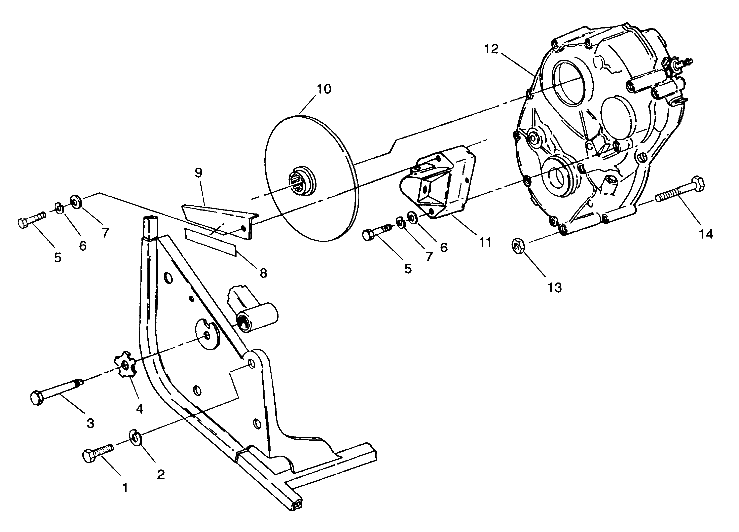 12
10
9
5
6
7
8
5
7
6
11
14
13
3
4
1
2